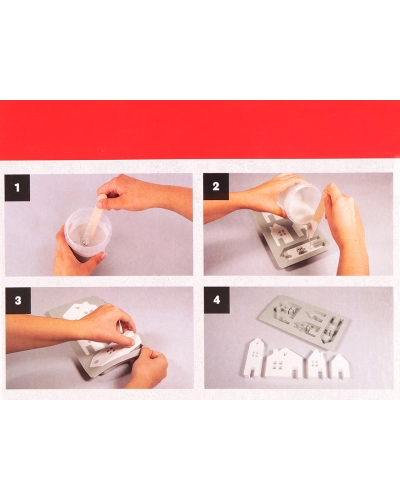 1

2

3

4