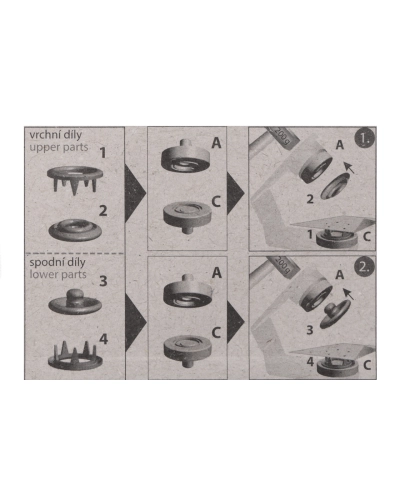 vrchní díly
upper parts
1
2

spodní díly
lower parts
3
4

A
C

A
C

200g
1.
A
2
1
C

200g
2.
A
3
4
C